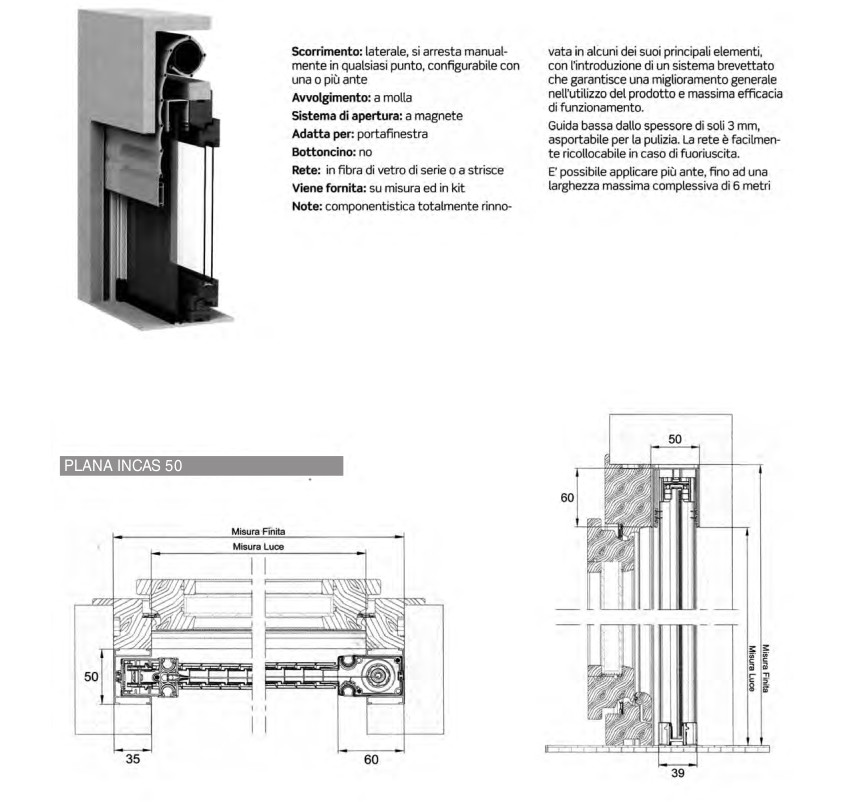 **Scorrimento:** laterale, si arresta manualmente in qualsiasi punto, configurabile con una o più ante
**Avvolgimento:** a molla
**Sistema di apertura:** a magnete
**Adatta per:** portafinestra
**Bottoncino:** no
**Rete:** in fibra di vetro di serie o a strisce
**Viene fornita:** su misura ed in kit
**Note:** componentistica totalmente rinnovata in alcuni dei suoi principali elementi, con l'introduzione di un sistema brevettato che garantisce una miglioramento generale nell'utilizzo del prodotto e massima efficacia di funzionamento.

Guida bassa dallo spessore di soli 3 mm, asportabile per la pulizia. La rete è facilmente ricollocabile in caso di fuoriuscita.

E' possibile applicare più ante, fino ad una larghezza massima complessiva di 6 metri

PLANA INCAS 50

Misura Finita
Misura Luce
50
35
60

50
60
Misura Finita
Misura Luce
39